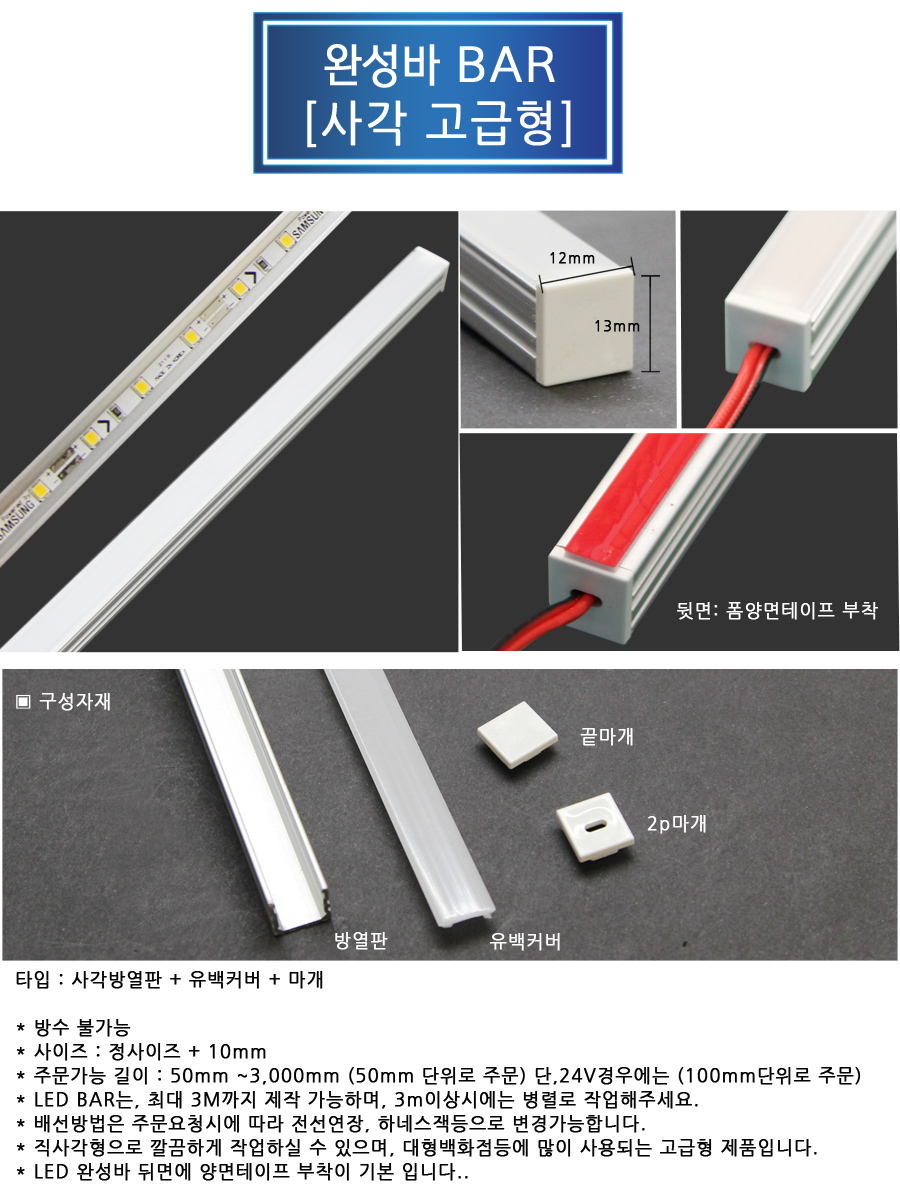 완성바 BAR
[사각 고급형]

SAMSUNG

SAMSUNG

12mm

13mm

뒷면: 폼양면테이프 부착

▣ 구성자재

끝마개

2p마개

방열판

유백커버

타입 : 사각방열판 + 유백커버 + 마개

* 방수 불가능
* 사이즈 : 정사이즈 + 10mm
* 주문가능 길이 : 50mm ~3,000mm (50mm 단위로 주문) 단,24V경우에는 (100mm단위로 주문)
* LED BAR는, 최대 3M까지 제작 가능하며, 3m이상시에는 병렬로 작업해주세요.
* 배선방법은 주문요청시에 따라 전선연장, 하네스잭등으로 변경가능합니다.
* 직사각형으로 깔끔하게 작업하실 수 있으며, 대형백화점등에 많이 사용되는 고급형 제품입니다.
* LED 완성바 뒤면에 양면테이프 부착이 기본 입니다..